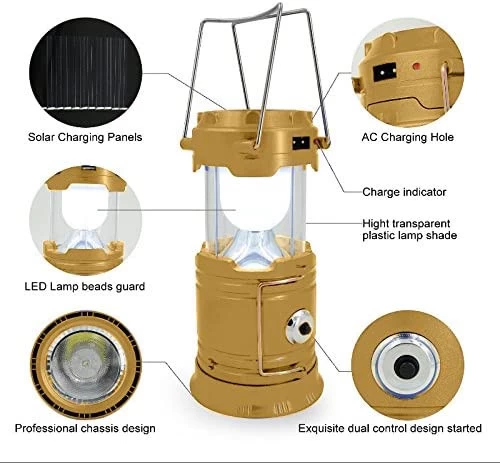 Solar Charging Panels

AC Charging Hole

Charge indicator

Hight transparent plastic lamp shade

LED Lamp beads guard

Professional chassis design

Exquisite dual control design started