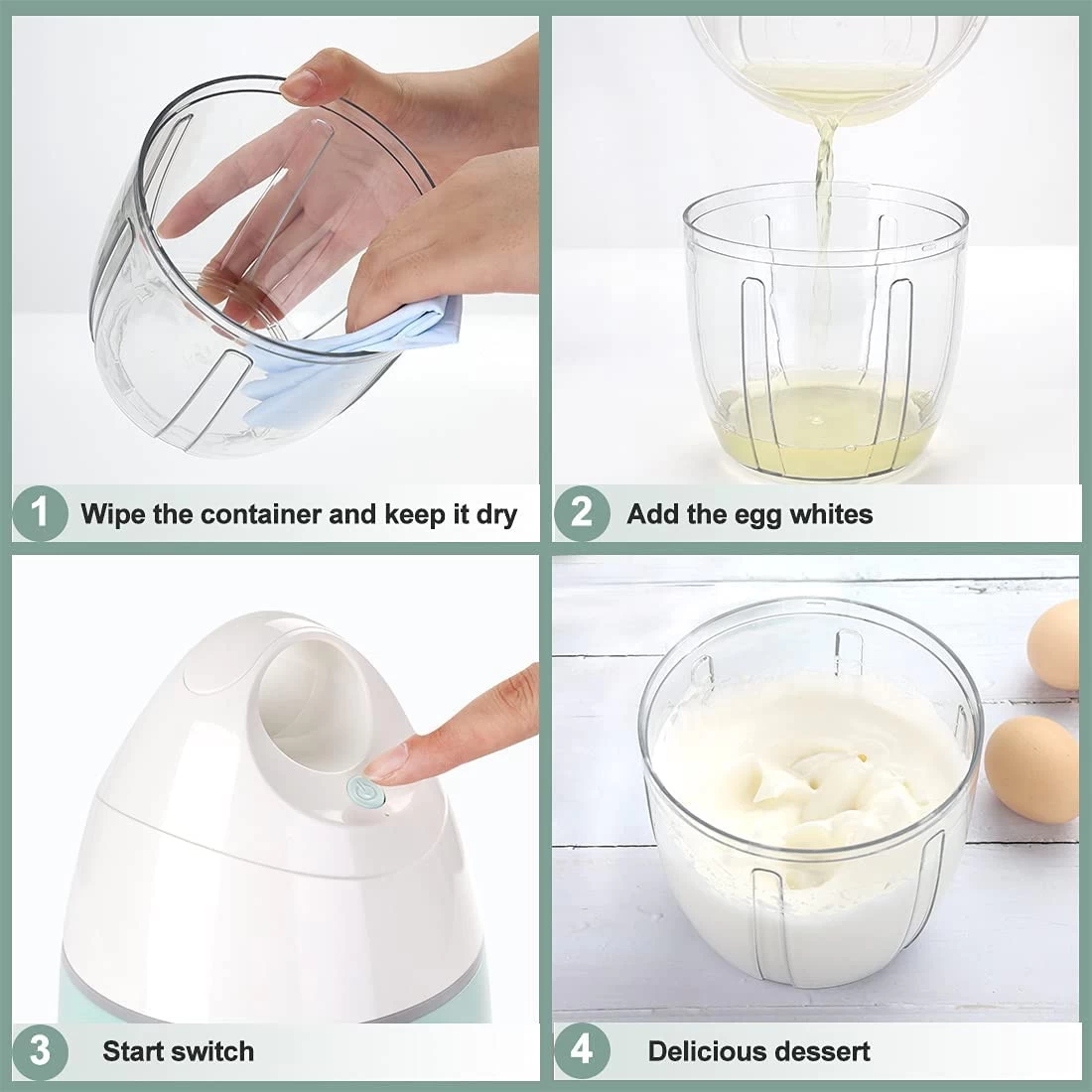 1 Wipe the container and keep it dry

2 Add the egg whites

3 Start switch

4 Delicious dessert