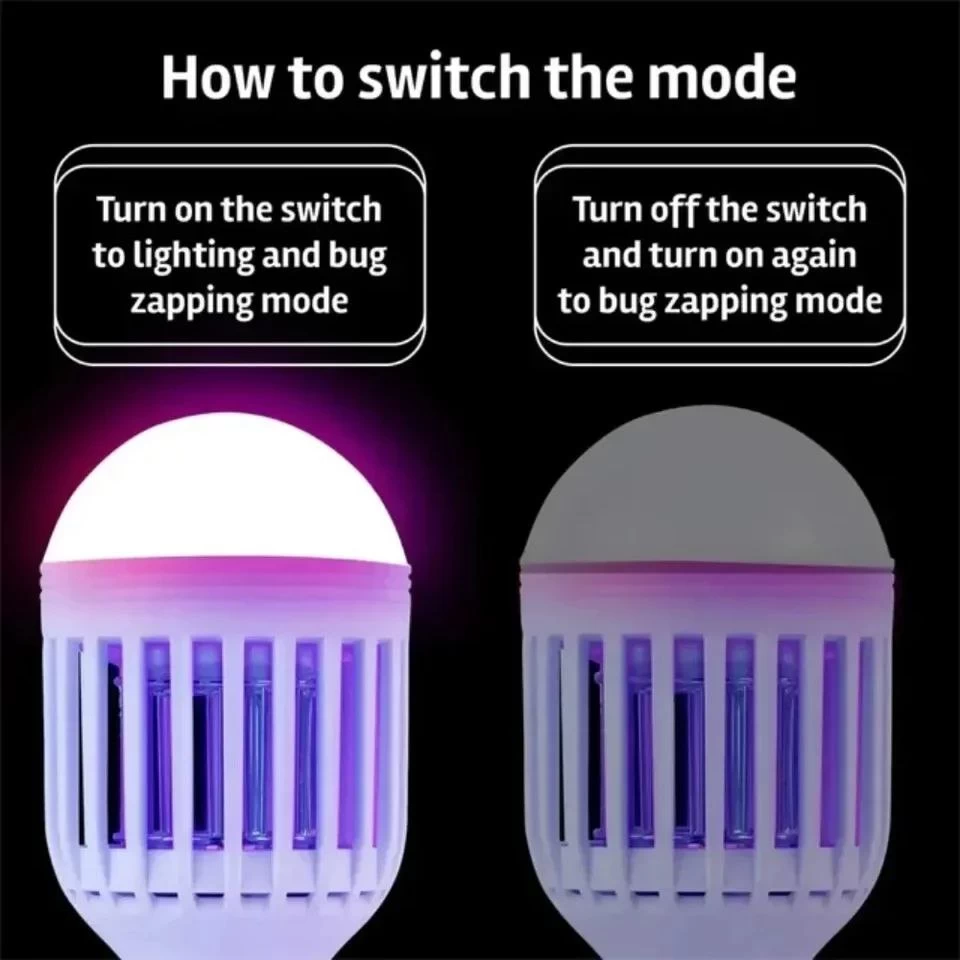 How to switch the mode

Turn on the switch to lighting and bug zapping mode

Turn off the switch and turn on again to bug zapping mode