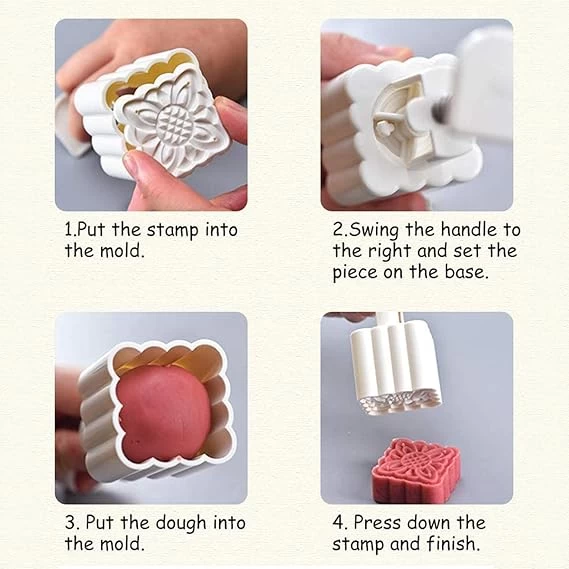 1.Put the stamp into the mold.

2.Swing the handle to the right and set the piece on the base.

3. Put the dough into the mold.

4. Press down the stamp and finish.