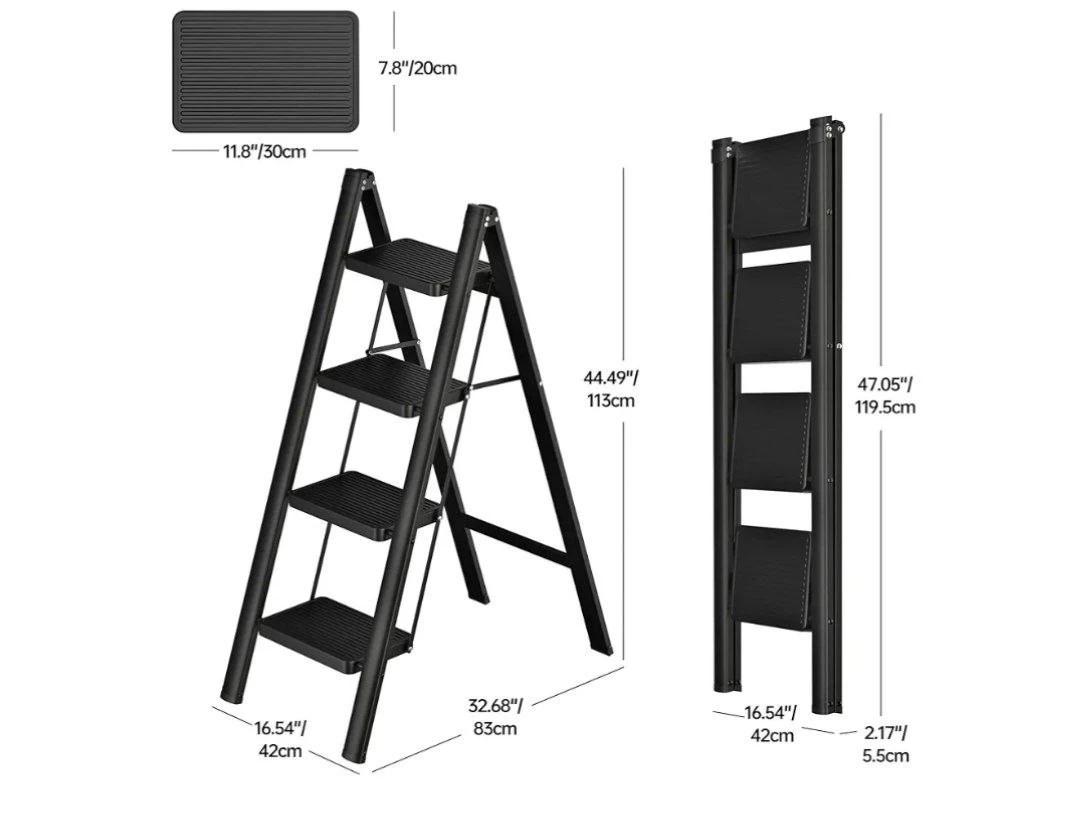 7.8"/20cm

11.8"/30cm

44.49"/
113cm

47.05"/
119.5cm

16.54"/
42cm

32.68"/
83cm

16.54"/
42cm

2.17"/
5.5cm