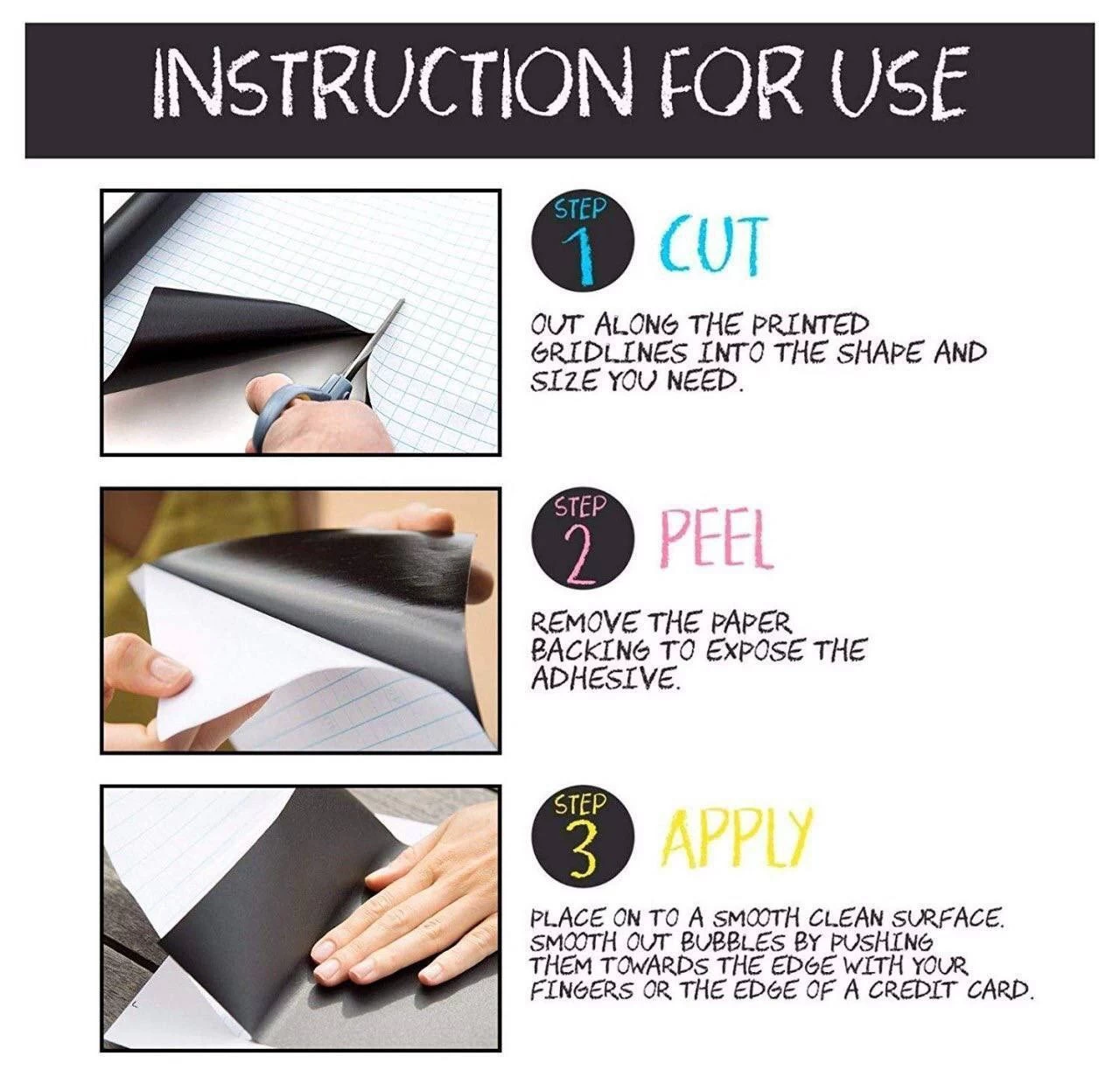 INSTRUCTION FOR USE

STEP 1 CUT

OUT ALONG THE PRINTED GRIDLINES INTO THE SHAPE AND SIZE YOU NEED.

STEP 2 PEEL

REMOVE THE PAPER BACKING TO EXPOSE THE ADHESIVE.

STEP 3 APPLY

PLACE ON TO A SMOOTH CLEAN SURFACE. SMOOTH OUT BUBBLES BY PUSHING THEM TOWARDS THE EDGE WITH YOUR FINGERS OR THE EDGE OF A CREDIT CARD.